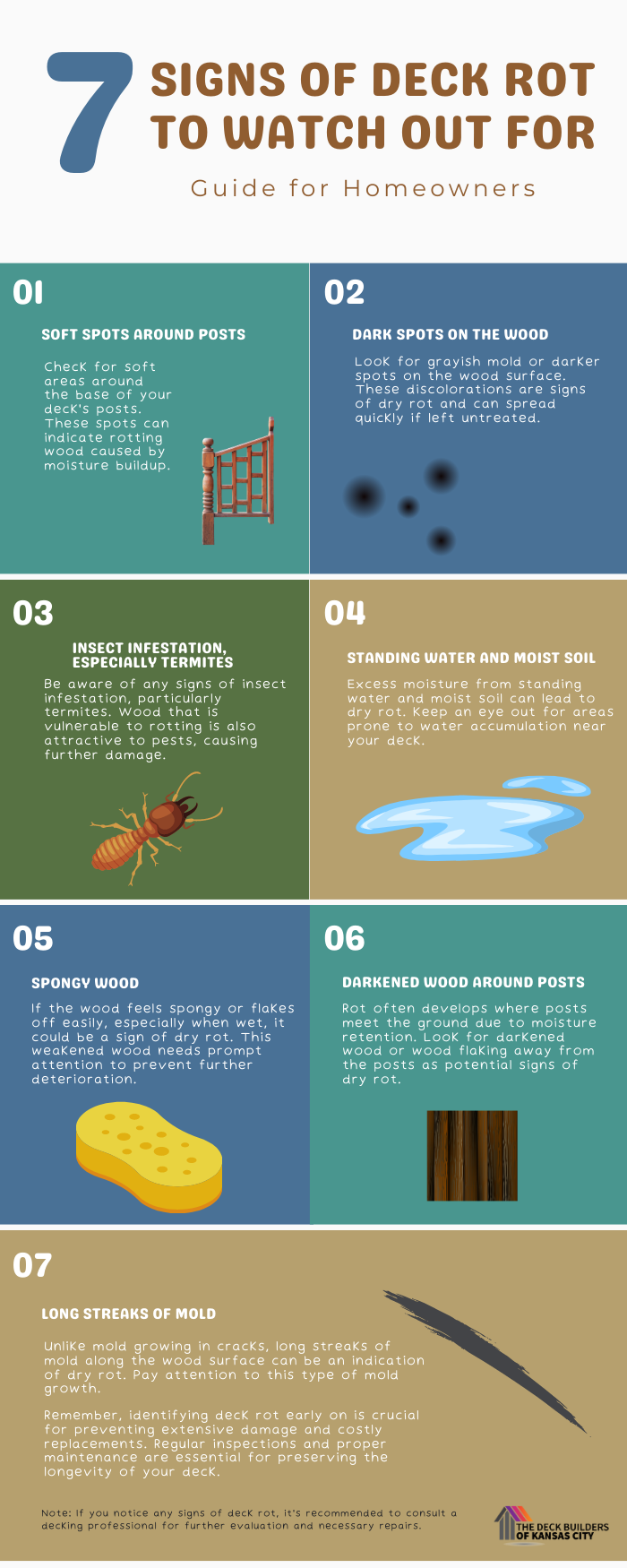 7 SIGNS OF DECK ROT TO WATCH OUT FOR

Guide for Homeowners

01

SOFT SPOTS AROUND POSTS

Check for soft areas around the base of your deck's posts. These spots can indicate rotting wood caused by moisture buildup.

02

DARK SPOTS ON THE WOOD

Look for grayish mold or darker spots on the wood surface. These discolorations are signs of dry rot and can spread quickly if left untreated.

03

INSECT INFESTATION, ESPECIALLY TERMITES

Be aware of any signs of insect infestation, particularly termites. Wood that is vulnerable to rotting is also attractive to pests, causing further damage.

04

STANDING WATER AND MOIST SOIL

Excess moisture from standing water and moist soil can lead to dry rot. Keep an eye out for areas prone to water accumulation near your deck.

05

SPONGY WOOD

If the wood feels spongy or flakes off easily, especially when wet, it could be a sign of dry rot. This weakened wood needs prompt attention to prevent further deterioration.

06

DARKENED WOOD AROUND POSTS

Rot often develops where posts meet the ground due to moisture retention. Look for darkened wood or wood flaking away from the posts as potential signs of dry rot.

07

LONG STREAKS OF MOLD

Unlike mold growing in cracks, long streaks of mold along the wood surface can be an indication of dry rot. Pay attention to this type of mold growth.

Remember, identifying deck rot early on is crucial for preventing extensive damage and costly replacements. Regular inspections and proper maintenance are essential for preserving the longevity of your deck.

Note: If you notice any signs of deck rot, it's recommended to consult a decking professional for further evaluation and necessary repairs.

THE DECK BUILDERS OF KANSAS CITY